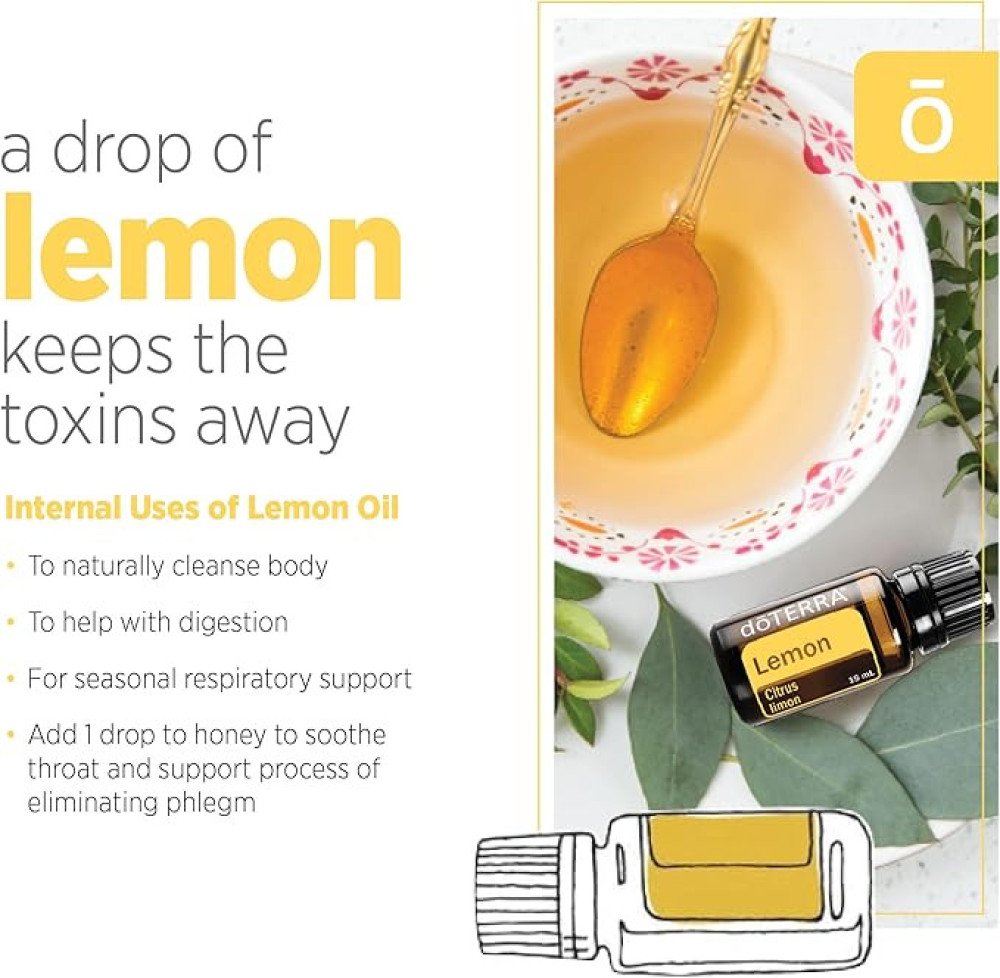 a drop of
lemon
keeps the toxins away

Internal Uses of Lemon Oil

• To naturally cleanse body

• To help with digestion

• For seasonal respiratory support

• Add 1 drop to honey to soothe throat and support process of eliminating phlegm

ō

dōTERRA
Lemon
Citrus limon
15 mL